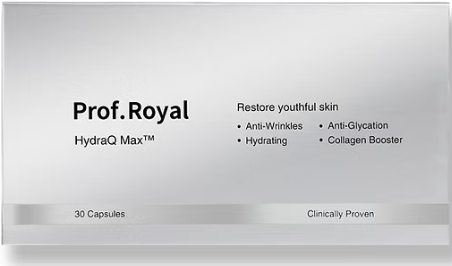 Prof.Royal

HydraQ Max™

Restore youthful skin

• Anti-Wrinkles
• Hydrating

• Anti-Glycation
• Collagen Booster

30 Capsules

Clinically Proven